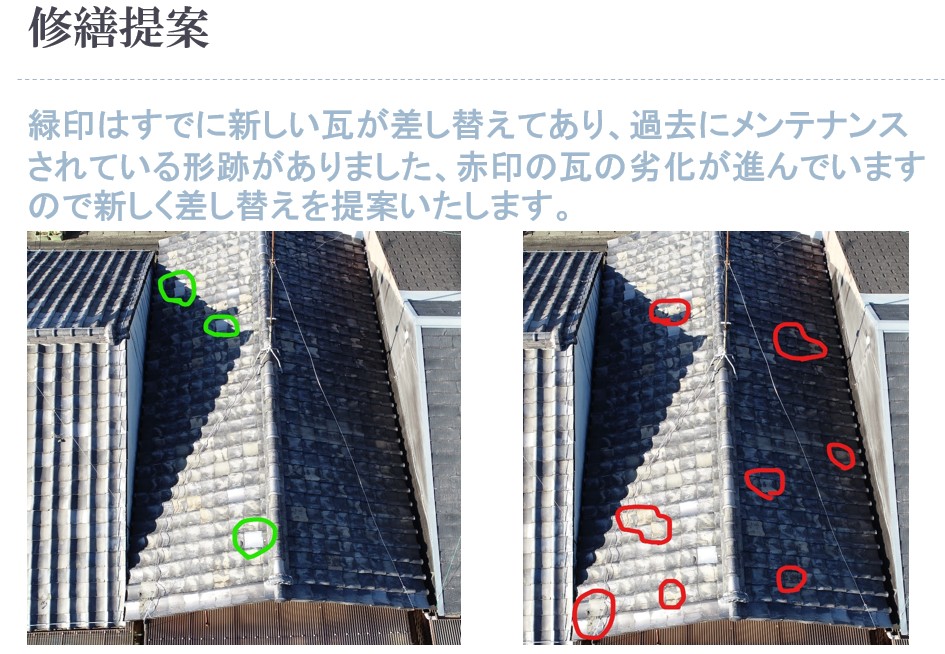 修繕提案

緑印はすでに新しい瓦が差し替えてあり、過去にメンテナンスされている形跡がありました、赤印の瓦の劣化が進んでいますので新しく差し替えを提案いたします。